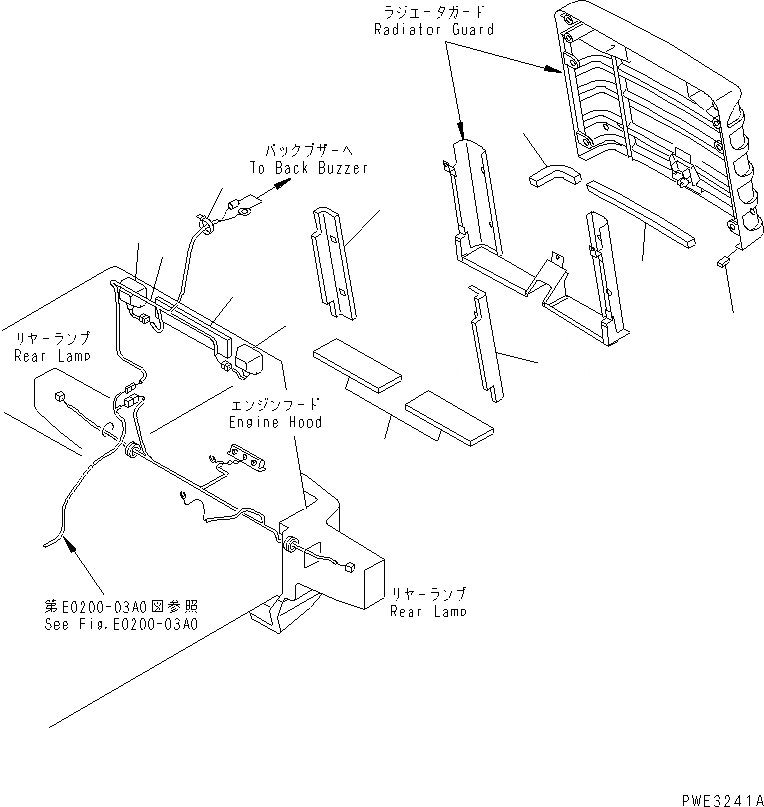 ラジエータガード
Radiator Guard

バックブザーへ
To Back Buzzer

リヤーランプ
Rear Lamp

エンジンフード
Engine Hood

リヤーランプ
Rear Lamp

第E0200-03A0図参照
See Fig.E0200-03A0

PWE3241A