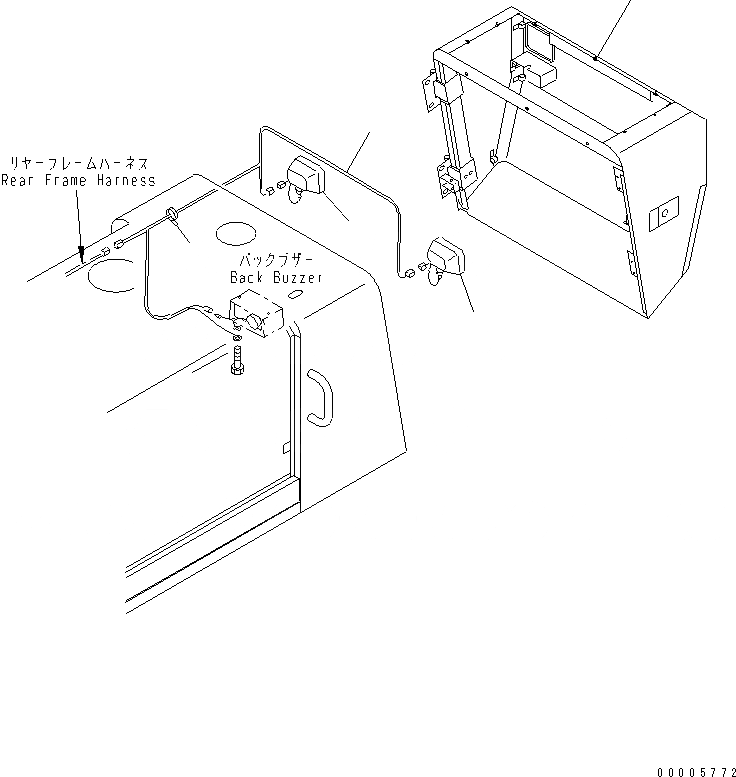 リヤーフレームハーネス
Rear Frame Harness

バックブザー
Back Buzzer

00005772