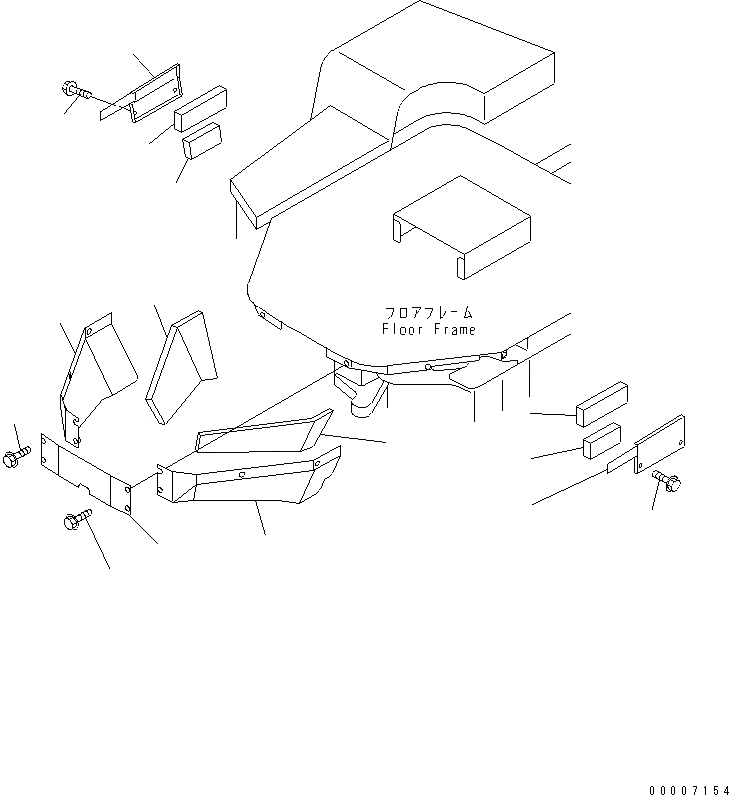 フロアフレーム
Floor Frame

00007154