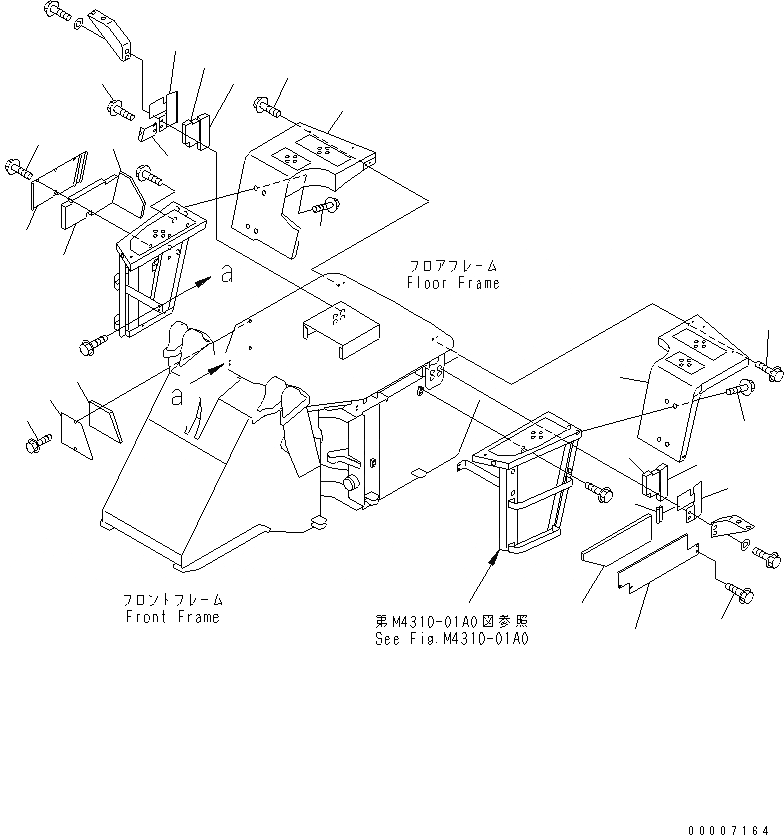 a

フロアフレーム
Floor Frame

a

フロントフレーム
Front Frame

第M4310-01A0図参照
See Fig.M4310-01A0

00007164