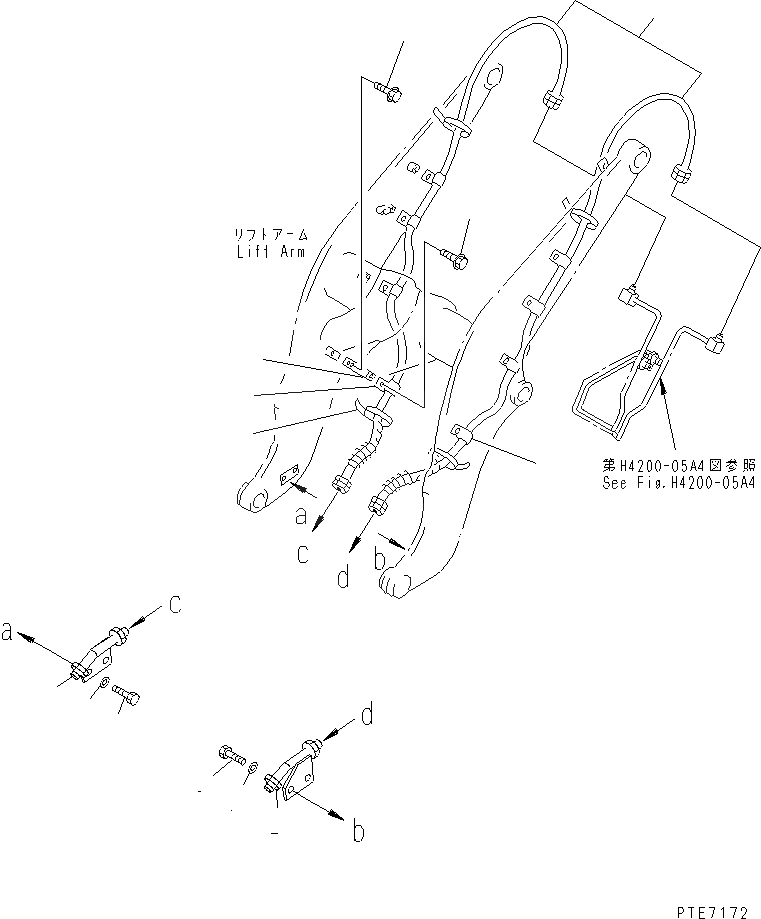 リフトアーム
Lift Arm

第H4200-05A4図参照
See Fig.H4200-05A4

a
c
d
b

c
a

d
b

PTE7172