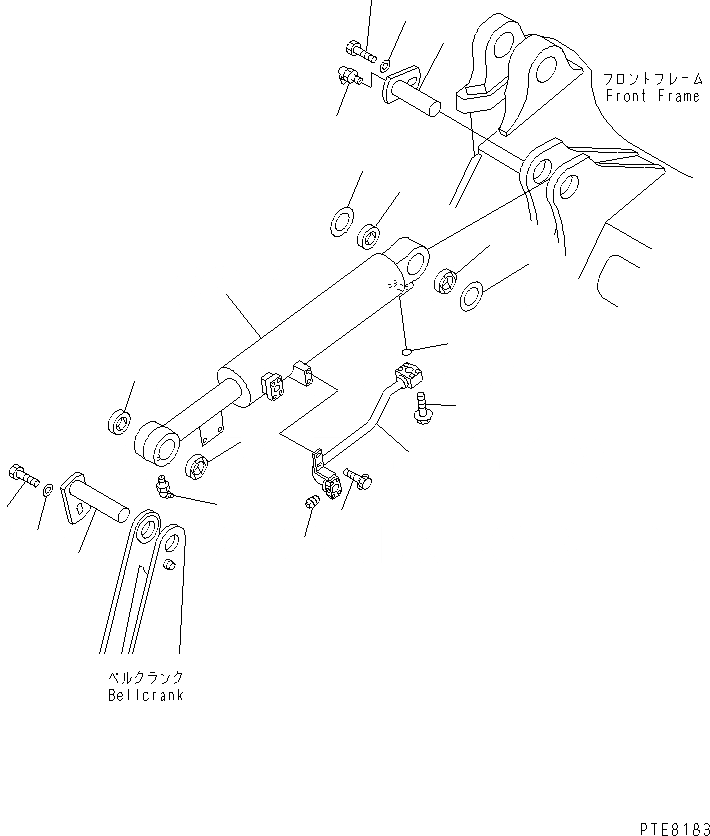 フロントフレーム
Front Frame

ベルクランク
Bellcrank

PTE8183