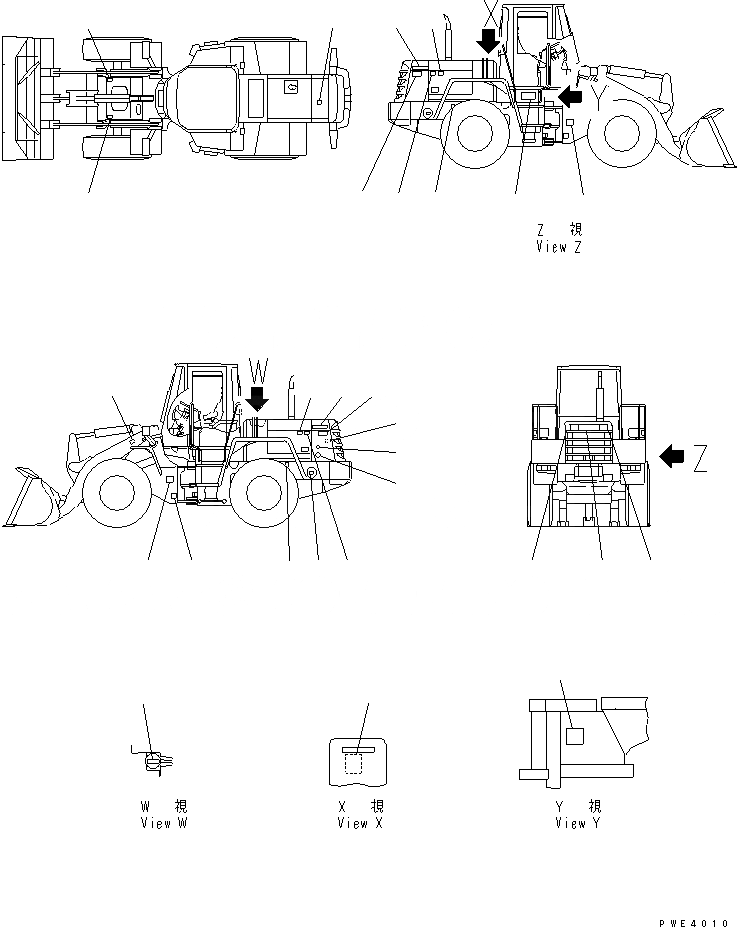 Y

Z 視
View Z

W

Z

W 視
View W

X 視
View X

Y 視
View Y

PWE4010