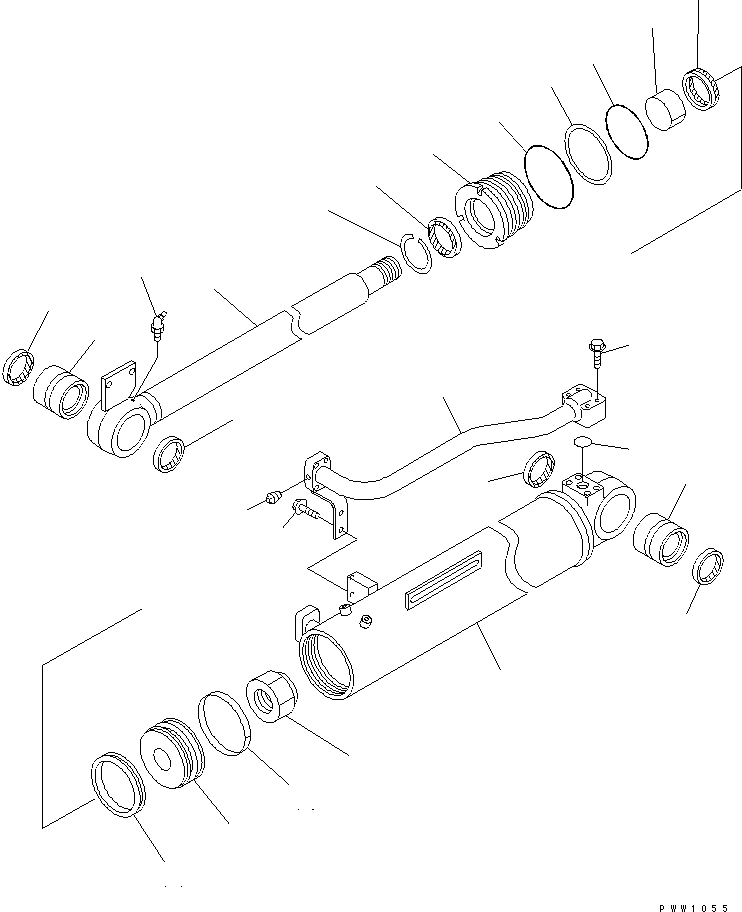 PWW1055