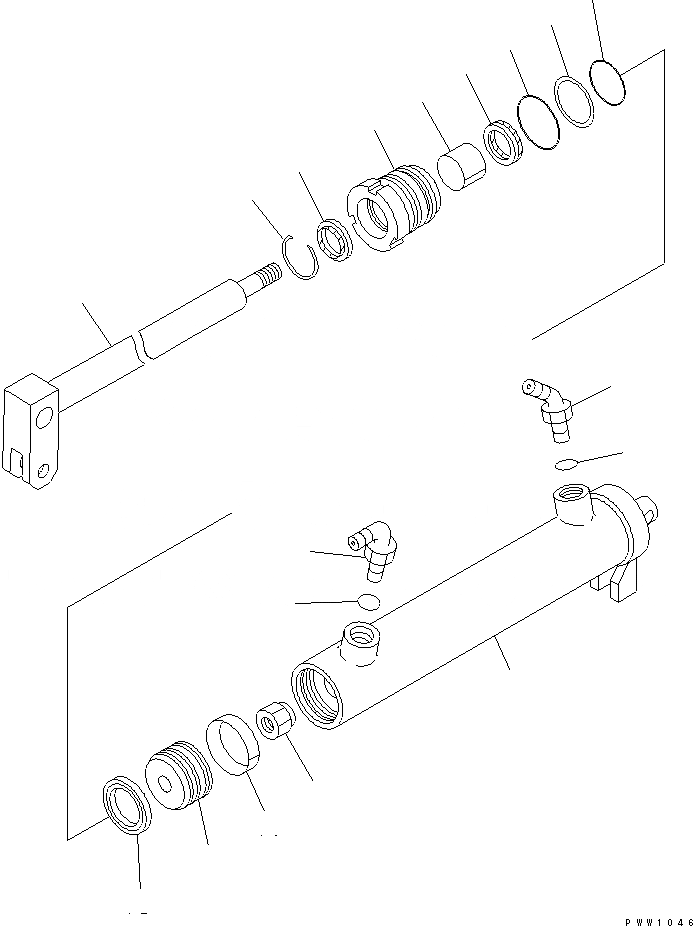 PWW1046