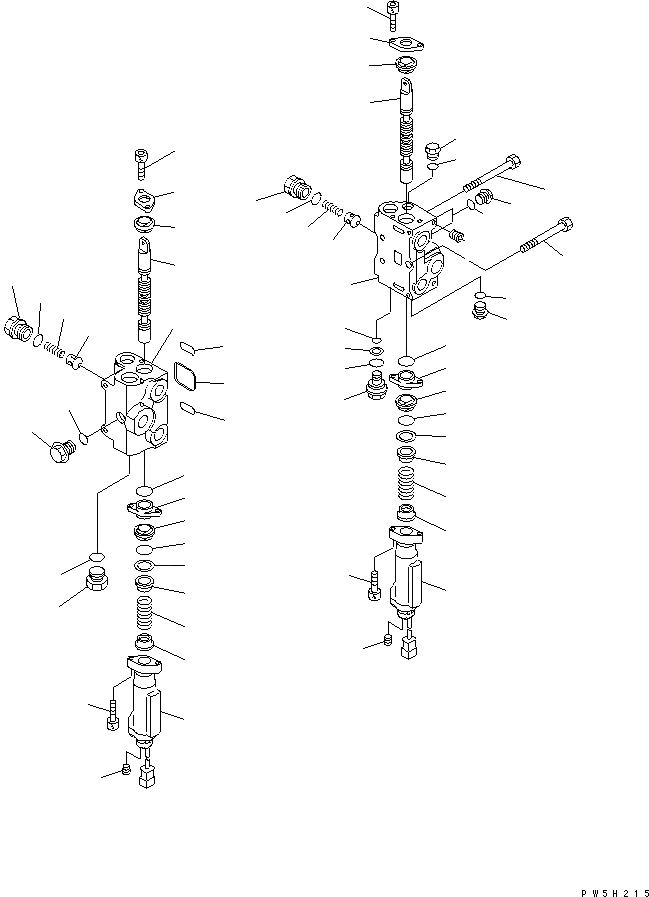 PW5H215