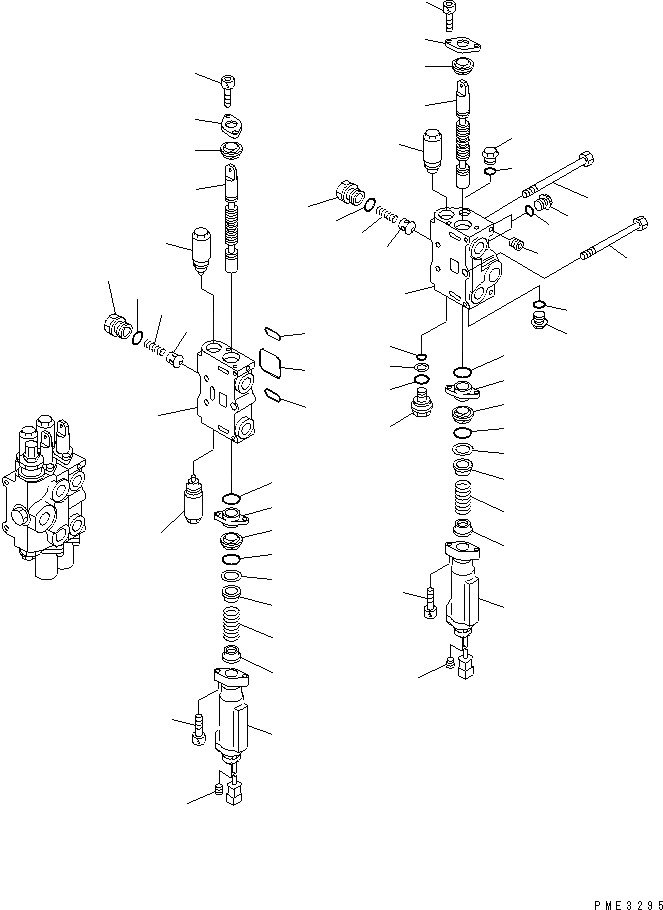 PME3295