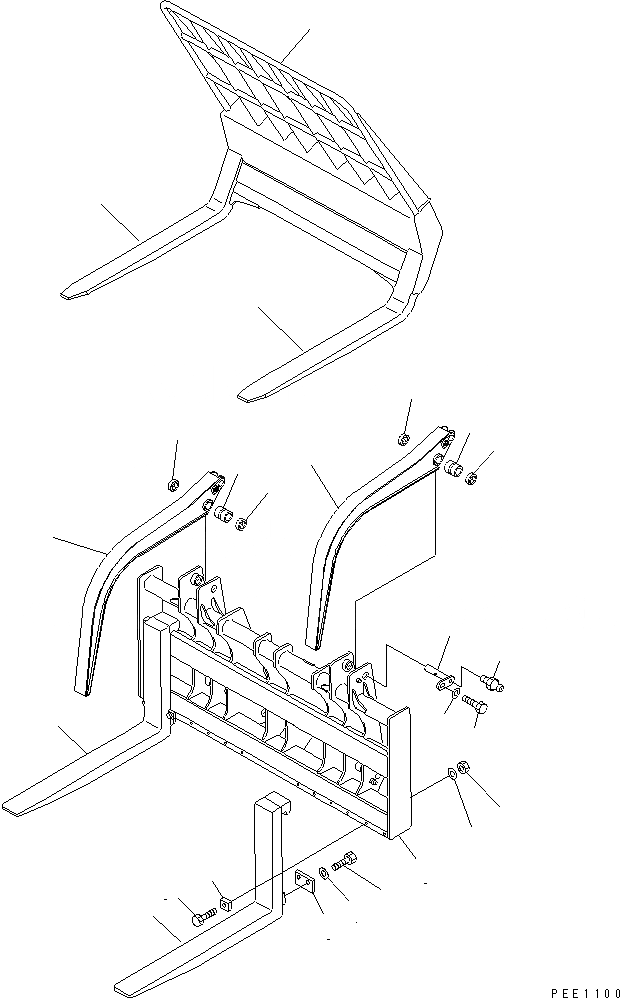 PEE1100