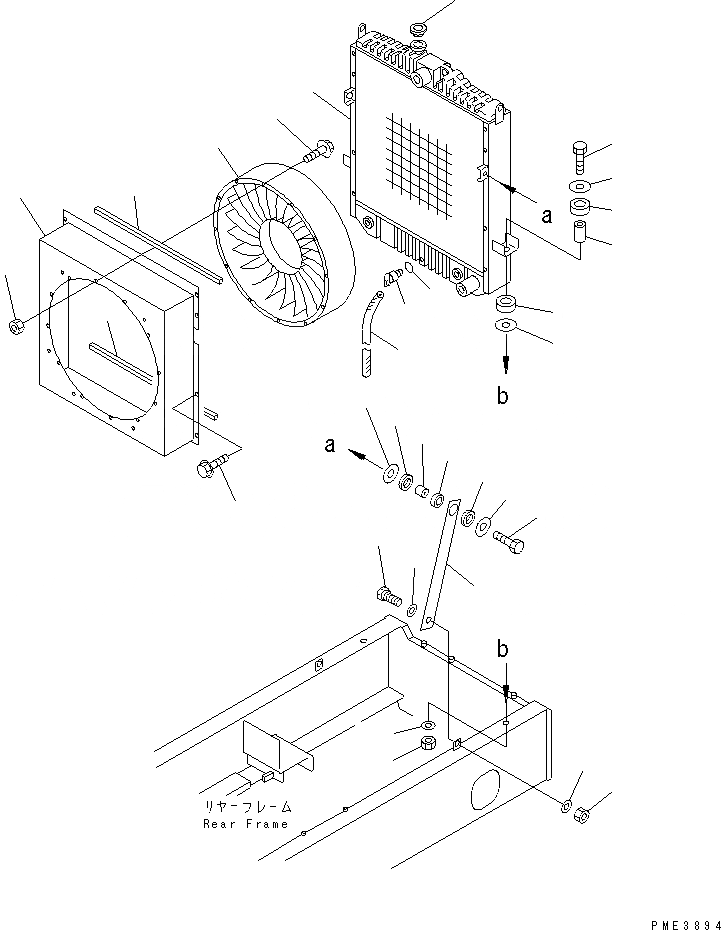 a

b

a

b

リヤーフレーム
Rear Frame

PME3894