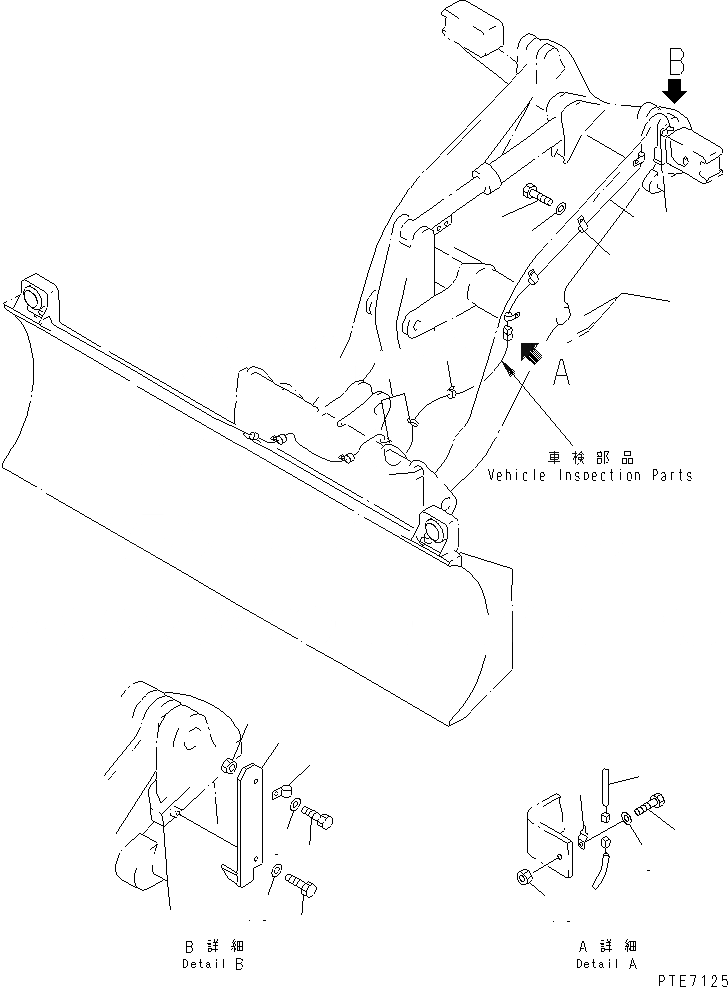 B

A

車検部品
Vehicle Inspection Parts

B 詳細
Detail B

A 詳細
Detail A

PTE7125