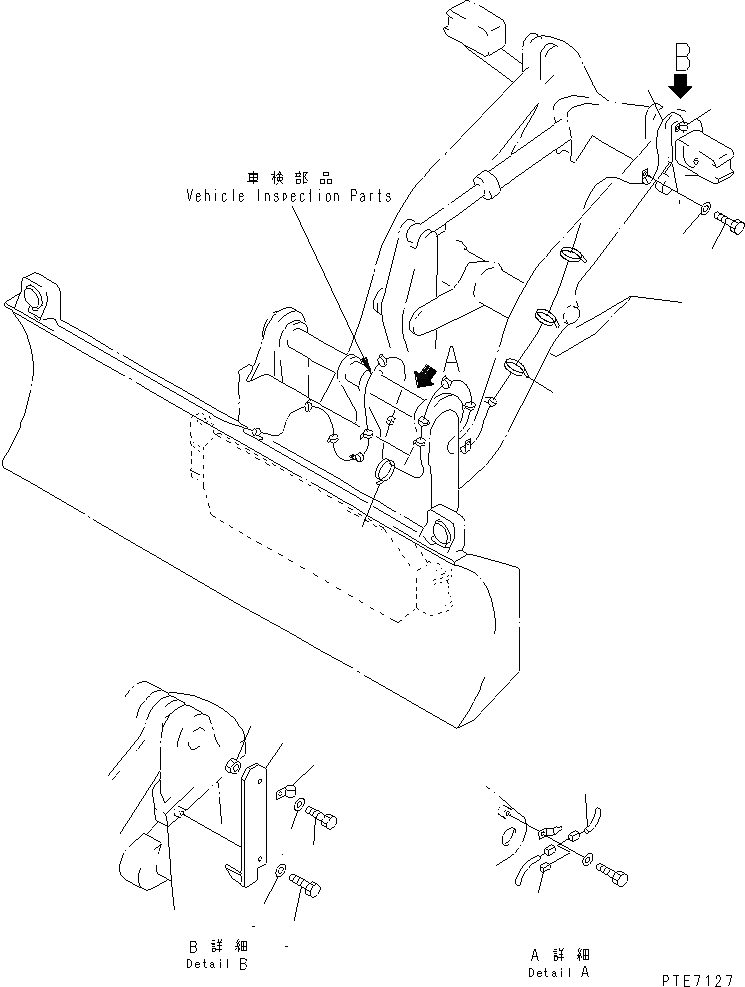 B

車検部品
Vehicle Inspection Parts

A

B 詳細
Detail B

A 詳細
Detail A

PTE7127