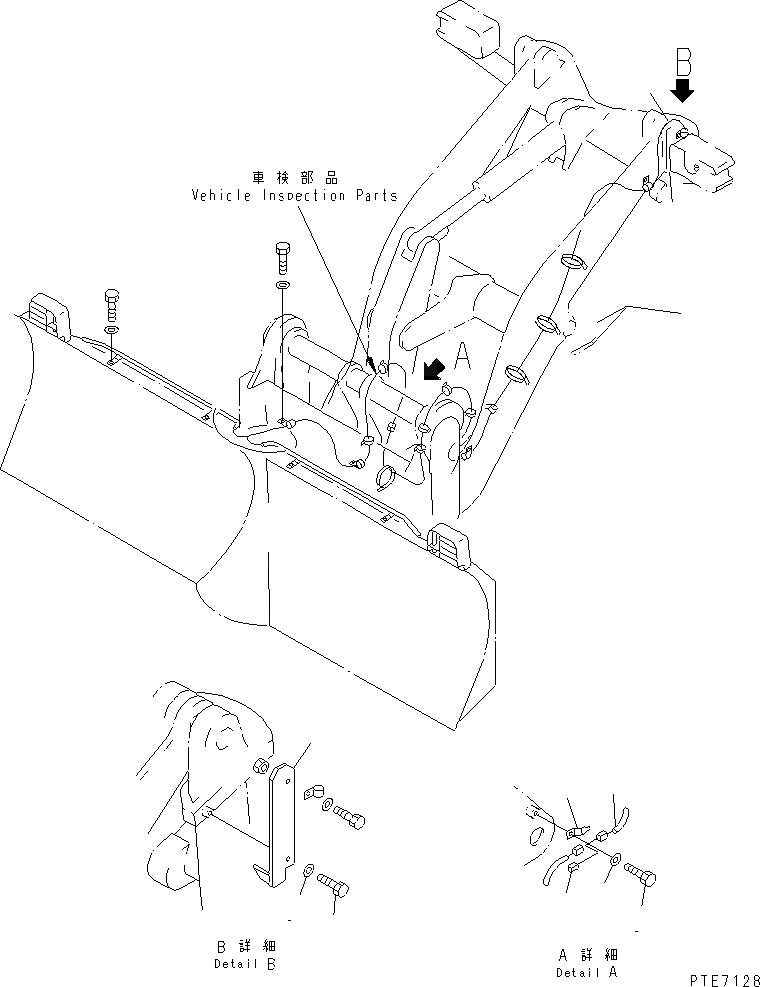 B

車検部品
Vehicle Inspection Parts

A

B 詳細
Detail B

A 詳細
Detail A

PTE7128