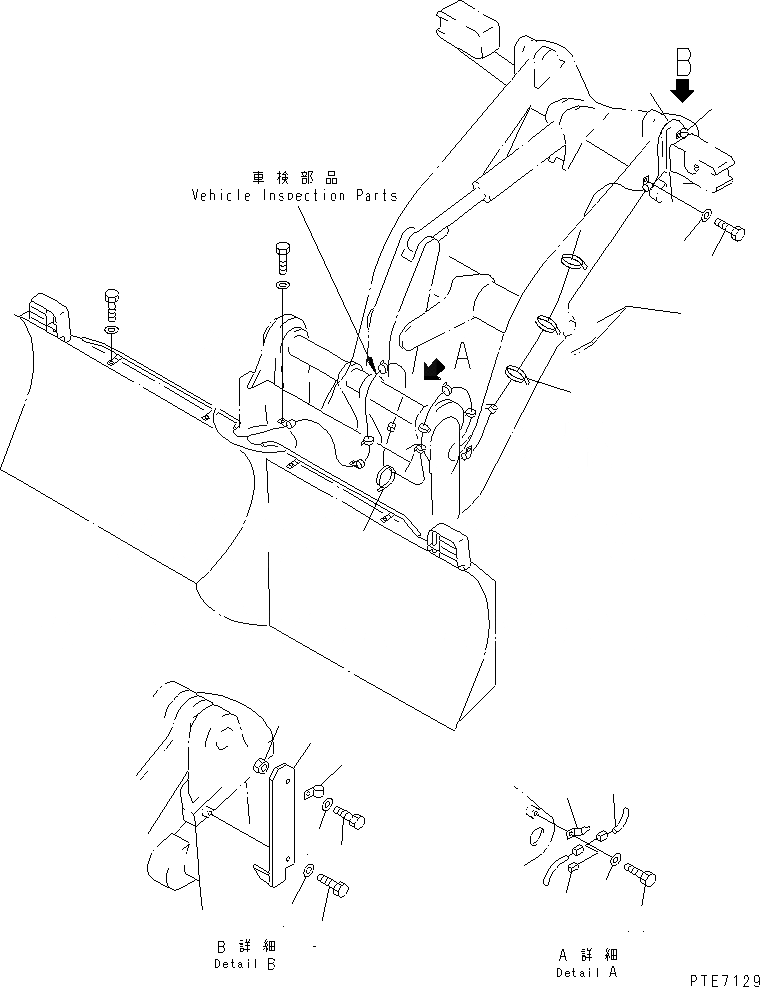 B

車検部品
Vehicle Inspection Parts

A

B 詳細
Detail B

A 詳細
Detail A

PTE7129