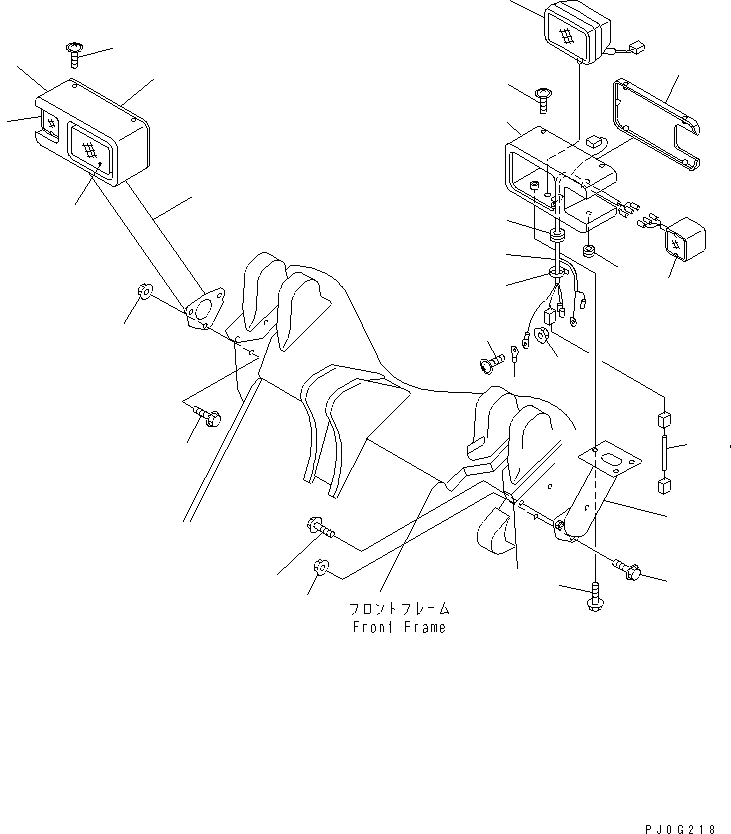 フロントフレーム
Front Frame

PJ0G218