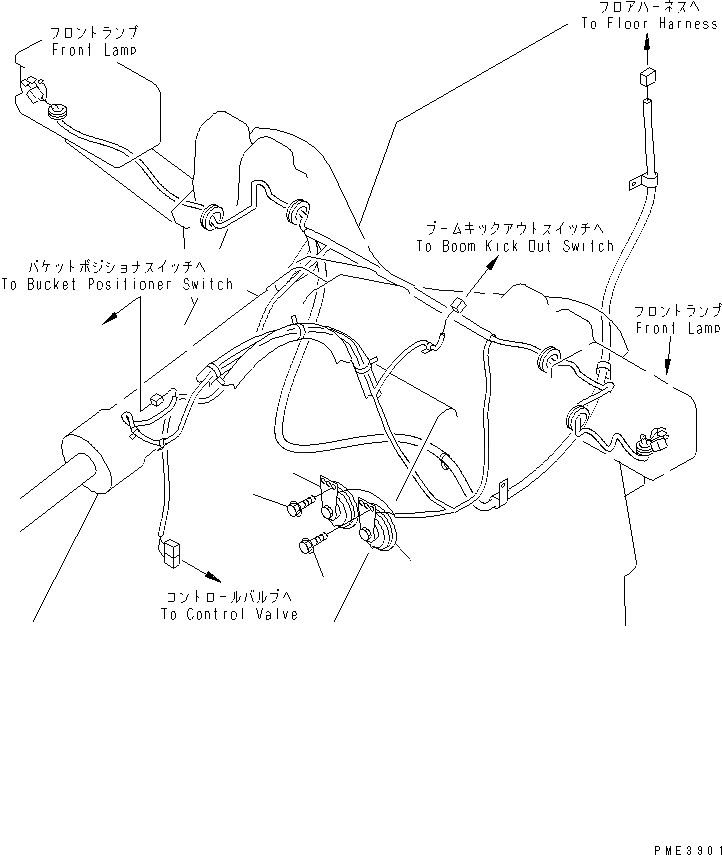 フロントランプ
Front Lamp

フロアハーネスへ
To Floor Harness

ブームキックアウトスイッチへ
To Boom Kick Out Switch

バケットポジショナスイッチへ
To Bucket Positioner Switch

フロントランプ
Front Lamp

コントロールバルブへ
To Control Valve

PME3901