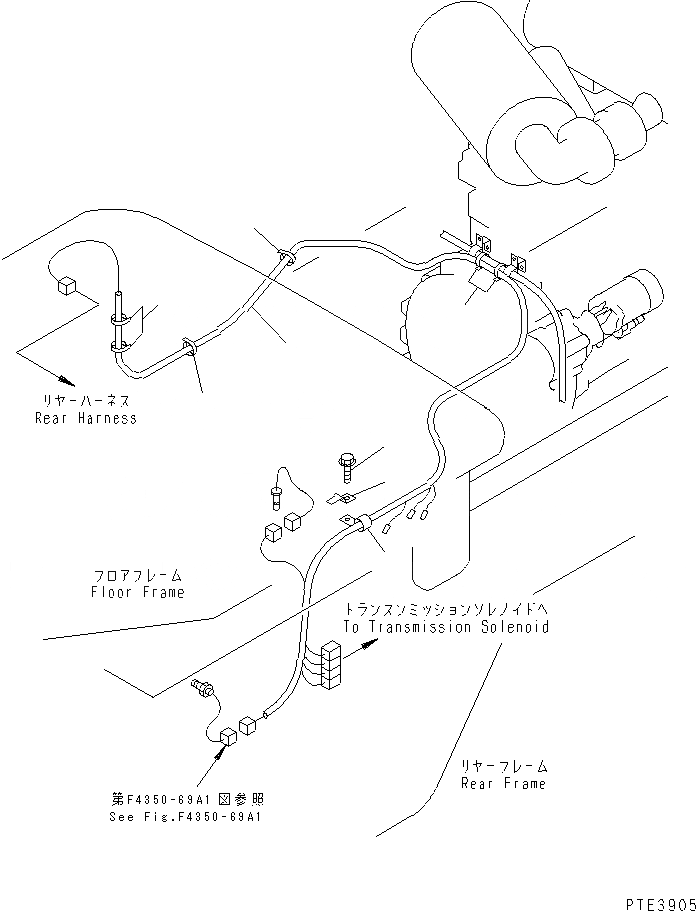 リヤーハーネス
Rear Harness

フロアフレーム
Floor Frame

トランスミッションソレノイドへ
To Transmission Solenoid

リヤーフレーム
Rear Frame

第F4350-69A1図参照
See Fig.F4350-69A1

PTE3905