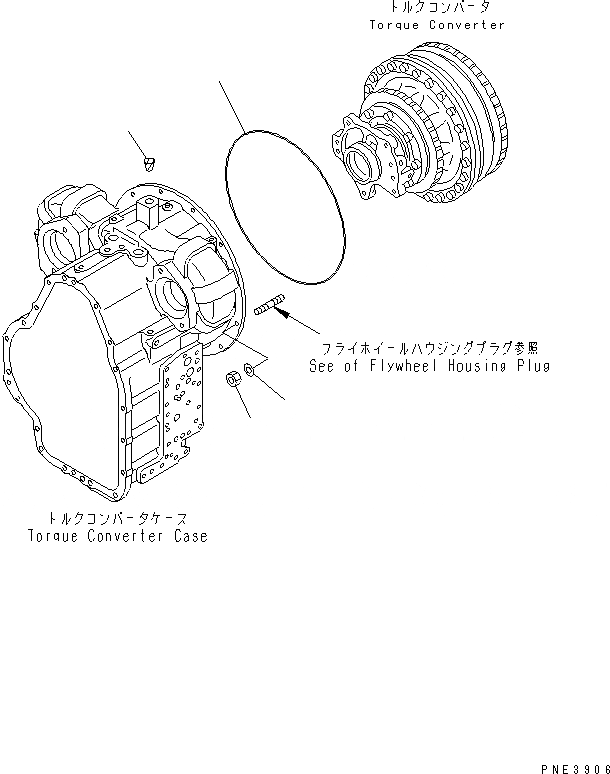 トルクコンバータ
Torque Converter

フライホイールハウジングプラグ参照
See of Flywheel Housing Plug

トルクコンバータケース
Torque Converter Case

PNE3906