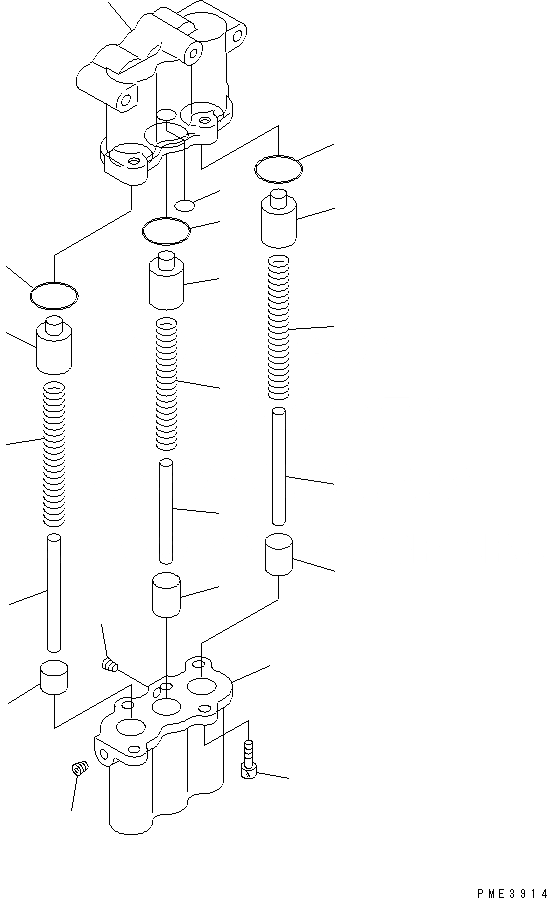 PME3914