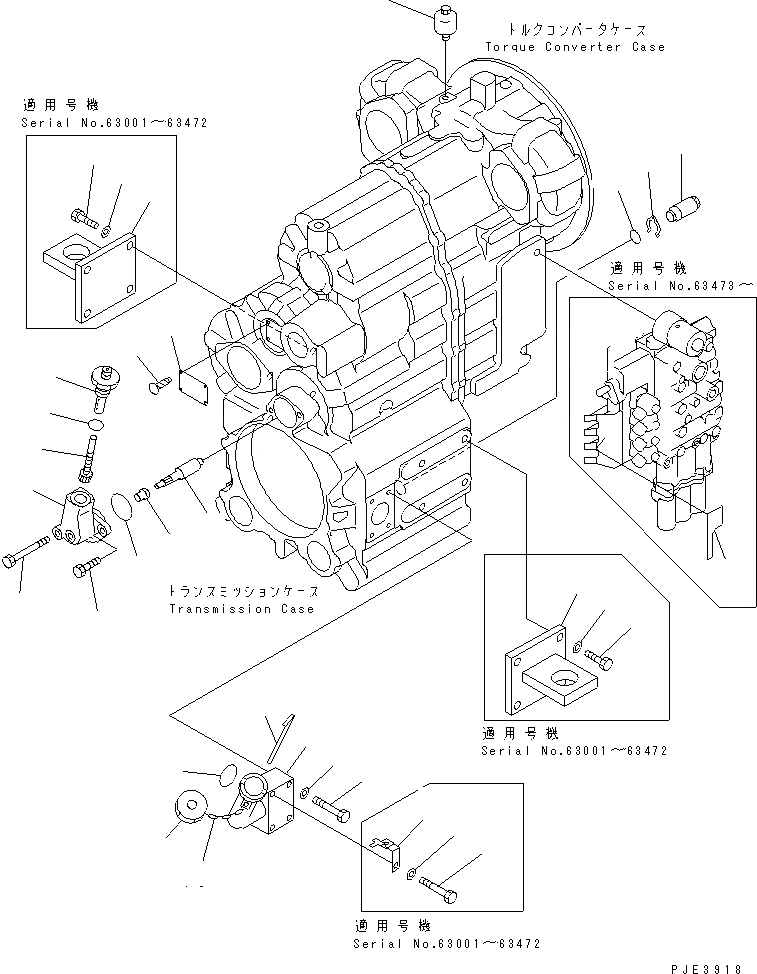 トルクコンバータケース
Torque Converter Case

適用号機
Serial No.63001～63472

適用号機
Serial No.63473～

トランスミッションケース
Transmission Case

適用号機
Serial No.63001～63472

適用号機
Serial No.63001～63472

PJE3918