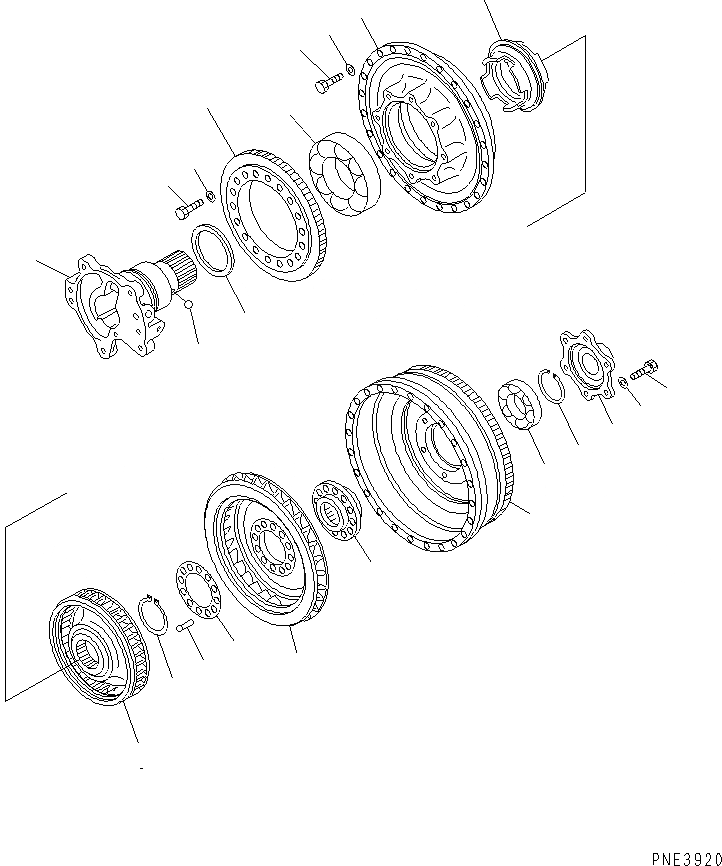 PNE3920