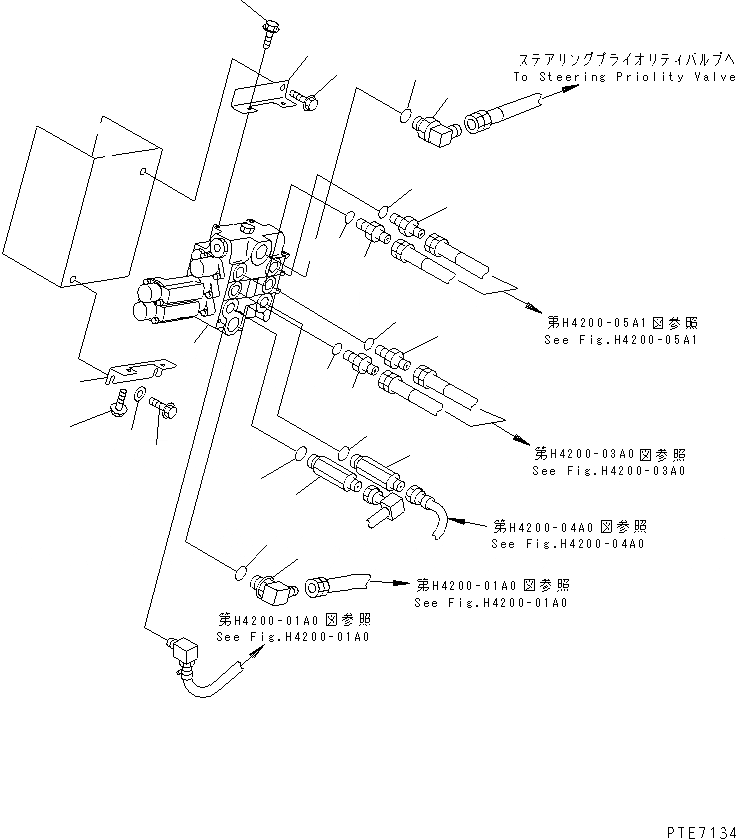 ステアリングプライオリティバルブへ
To Steering Priolity Valve

第H4200-05A1図参照
See Fig.H4200-05A1

第H4200-03A0図参照
See Fig.H4200-03A0

第H4200-04A0図参照
See Fig.H4200-04A0

第H4200-01A0図参照
See Fig.H4200-01A0

第H4200-01A0図参照
See Fig.H4200-01A0

PTE7134