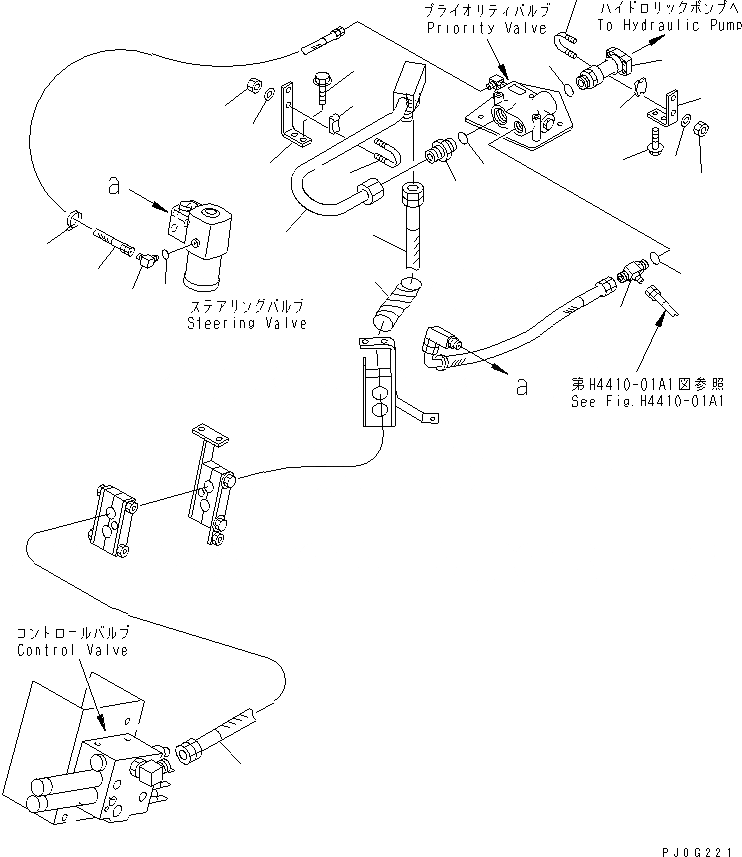 プライオリティバルブ
Priority Valve

ハイドロリックポンプへ
To Hydraulic Pump

a

ステアリングバルブ
Steering Valve

a

第H4410-01A1図参照
See Fig.H4410-01A1

コントロールバルブ
Control Valve

PJ0G221