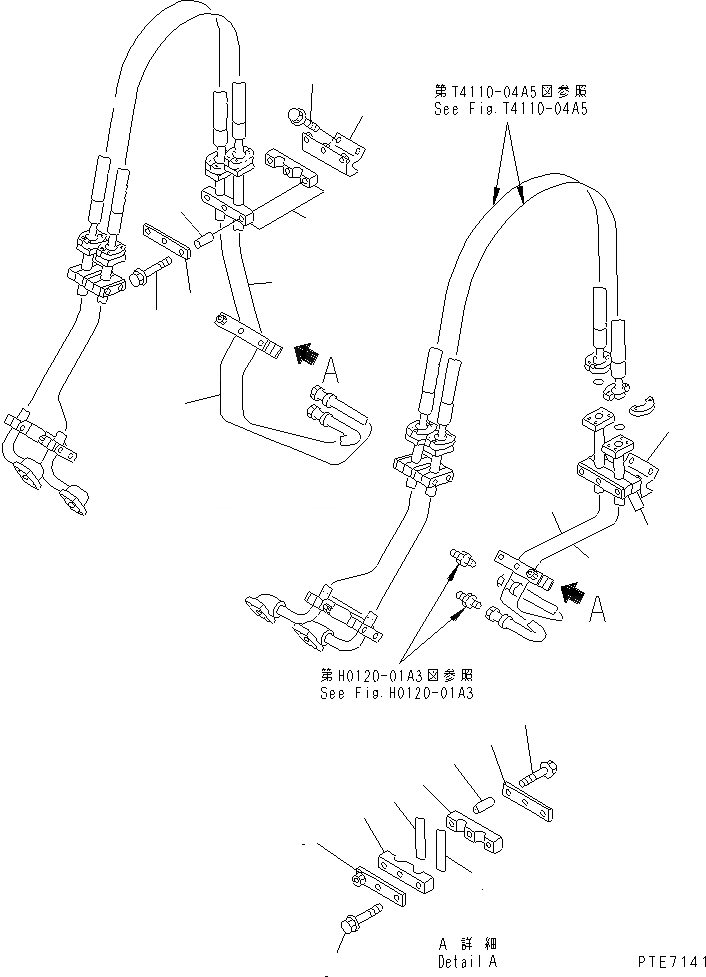 第T4110-04A5図参照
See Fig.T4110-04A5

A

A

第H0120-01A3図参照
See Fig.H0120-01A3

A 詳細
Detail A

PTE7141