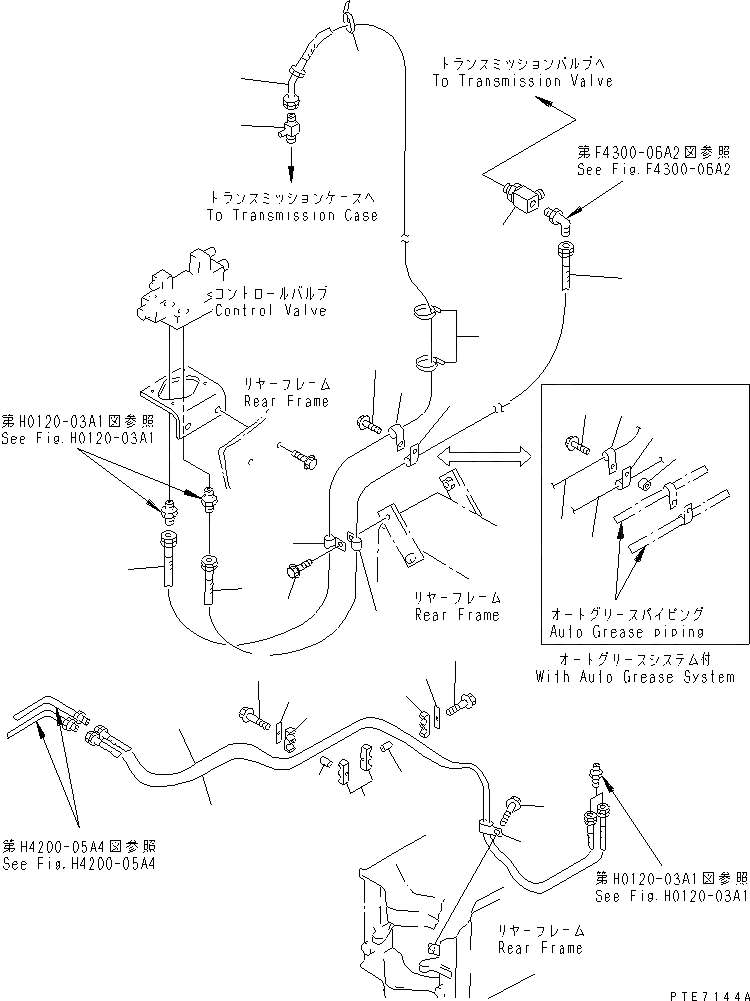 トランスミッションバルブへ
To Transmission Valve

第F4300-06A2図参照
See Fig.F4300-06A2

トランスミッションケースへ
To Transmission Case

コントロールバルブ
Control Valve

リヤーフレーム
Rear Frame

第H0120-03A1図参照
See Fig.H0120-03A1

リヤーフレーム
Rear Frame

オートグリースパイピング
Auto Grease piping

オートグリースシステム付
With Auto Grease System

第H4200-05A4図参照
See Fig.H4200-05A4

第H0120-03A1図参照
See Fig.H0120-03A1

リヤーフレーム
Rear Frame

PTE7144A