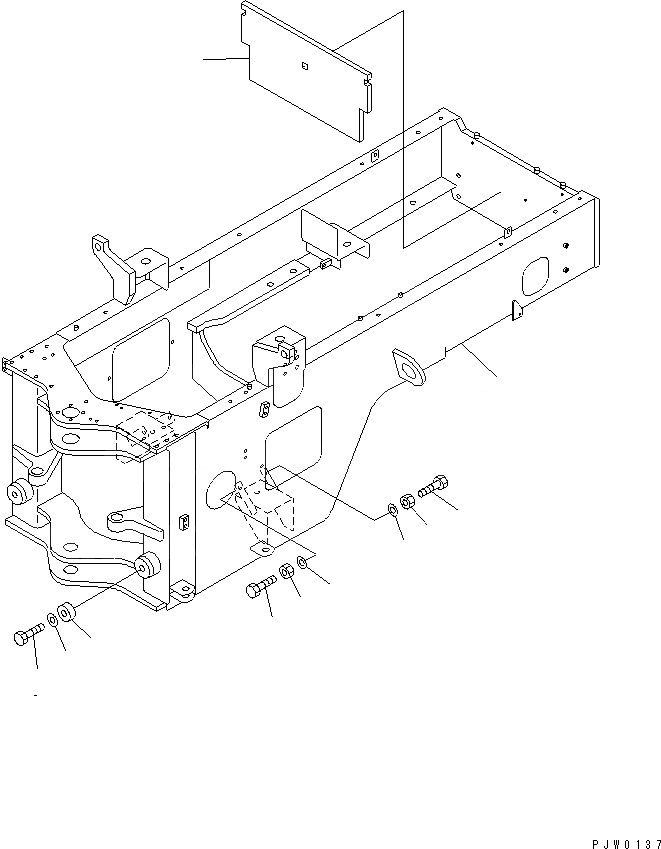 PJW0137