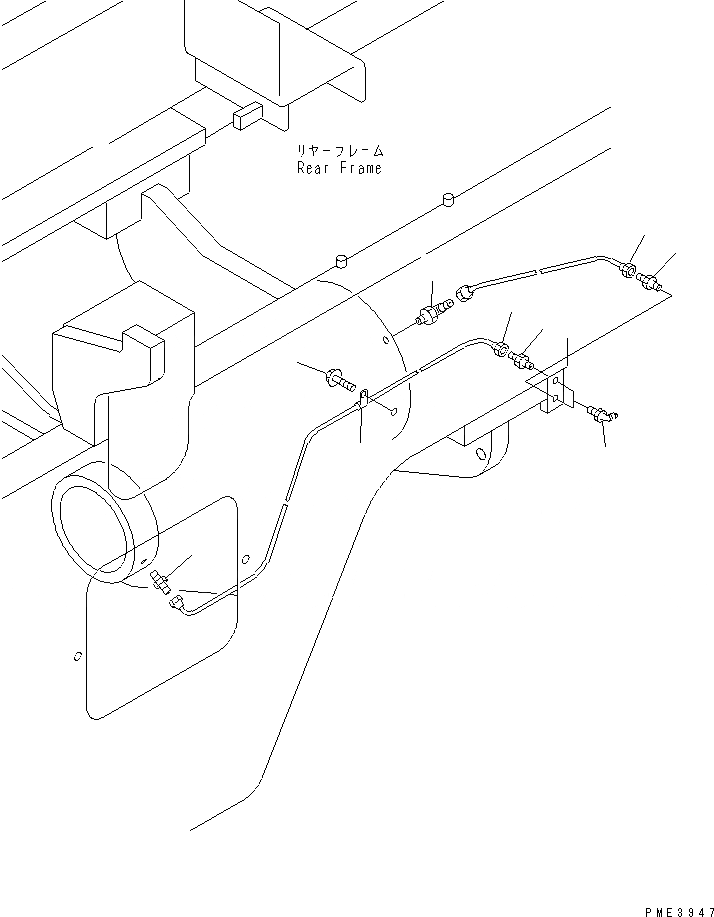 リヤーフレーム
Rear Frame

PME3947