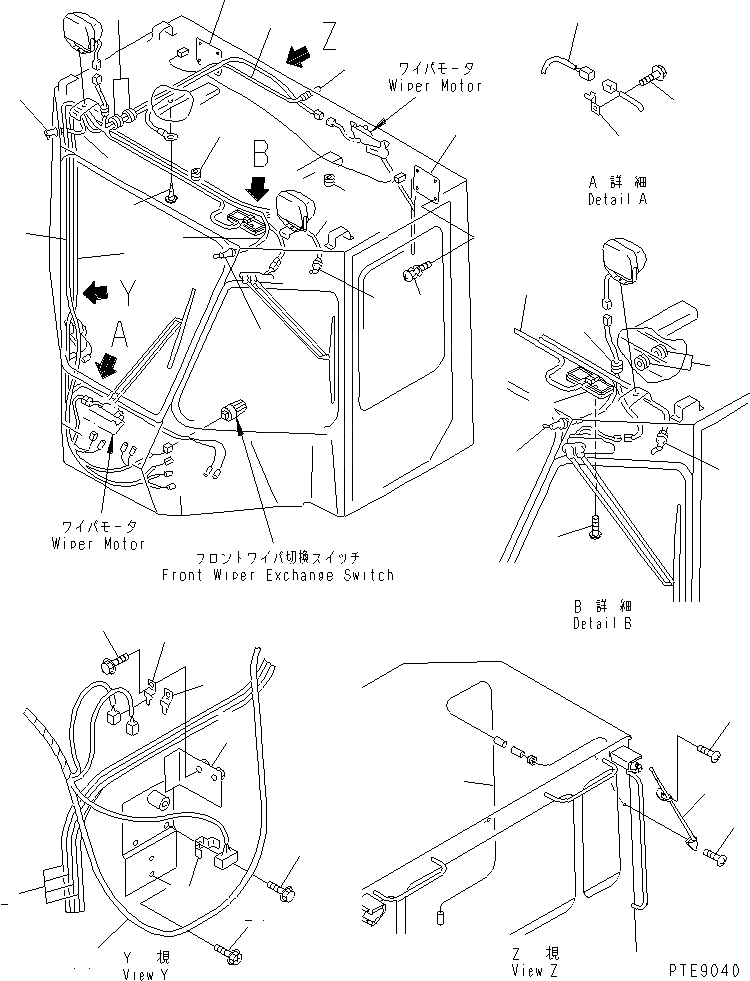 Z
ワイパモータ
Wiper Motor
B
Y
A
A 詳細
Detail A
ワイパモータ
Wiper Motor
フロントワイパ切換スイッチ
Front Wiper Exchange Switch
B 詳細
Detail B
Y 視
View Y
Z 視
View Z
PTE9040