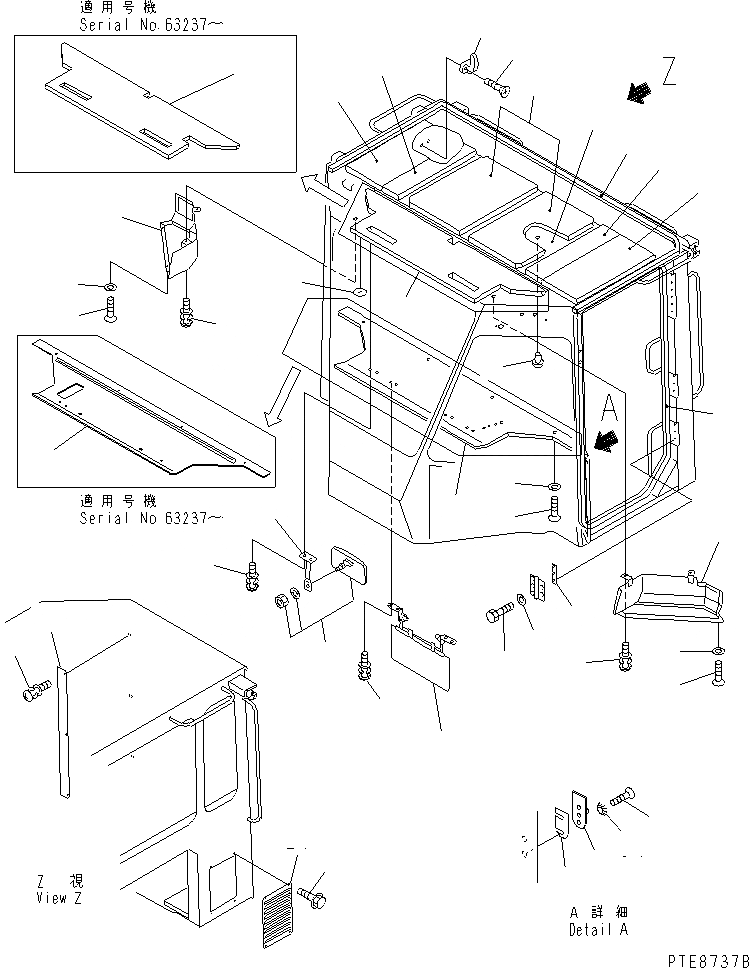 適用号機
Serial No.63237～

Z

A

適用号機
Serial No 63237～

Z 視
View Z

A 詳細
Detail A

PTE8737B