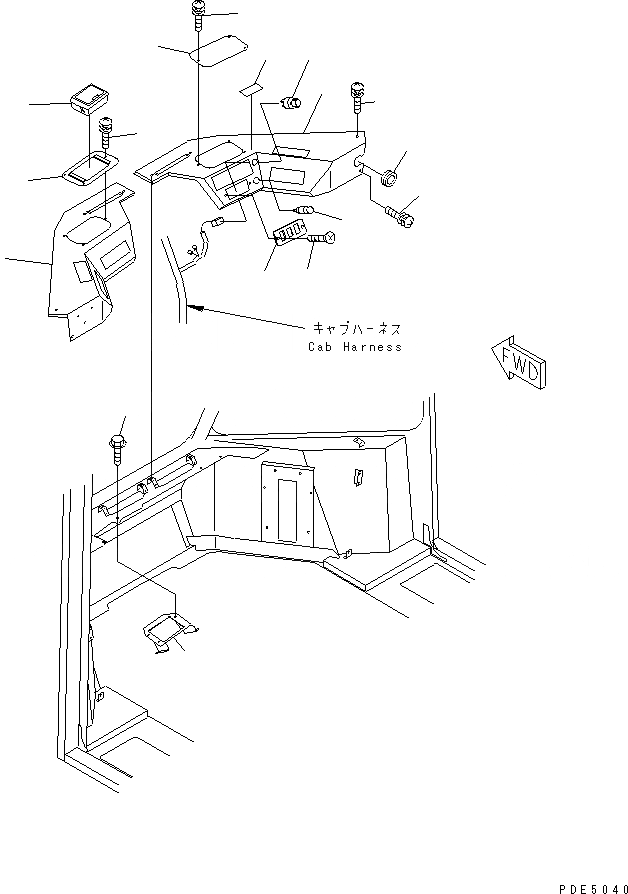 キャブハーネス
Cab Harness

FWD

PDE5040