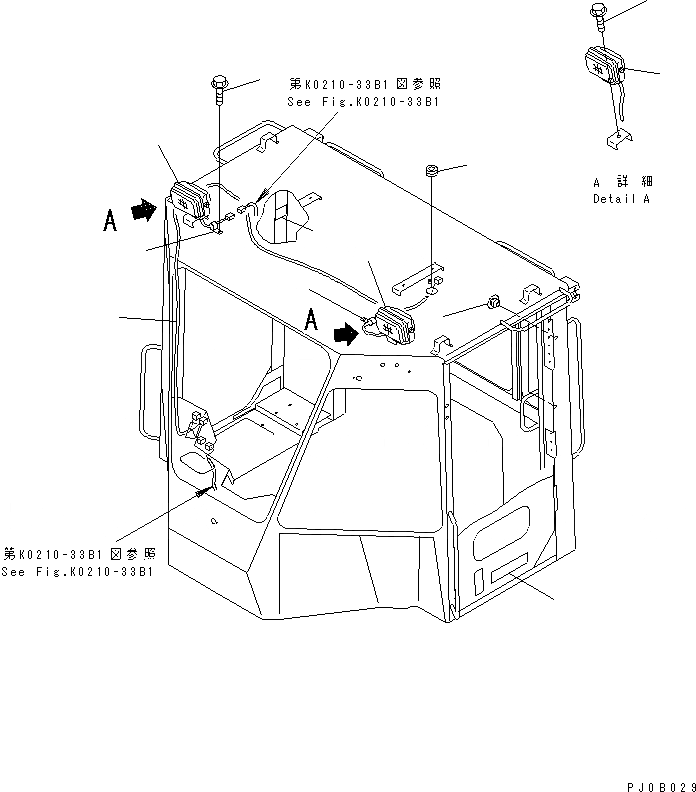 第K0210-33B1 図参照
See Fig.K0210-33B1

A 詳 細
Detail A

A

A

第K0210-33B1 図参照
See Fig.K0210-33B1

PJ0B029