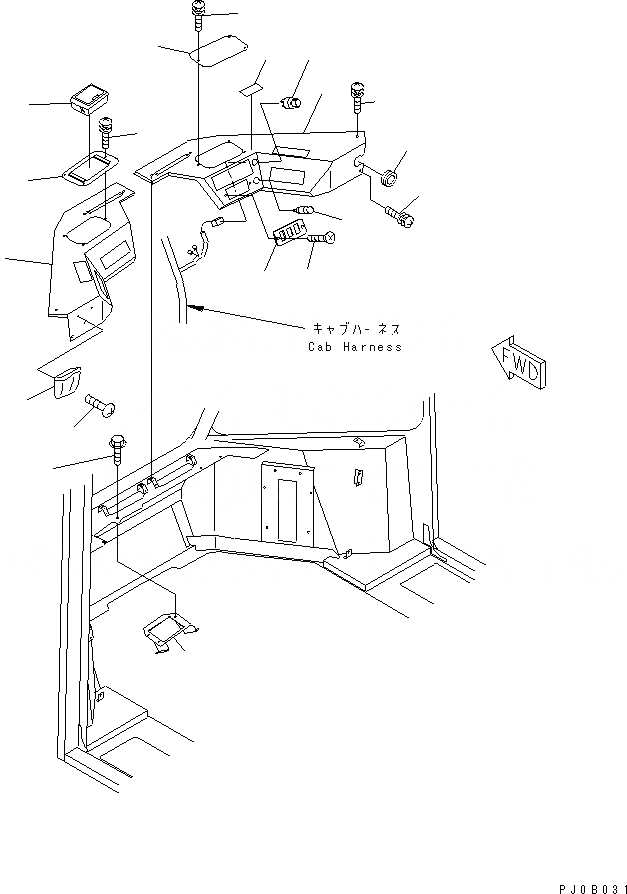 キャブハーネス
Cab Harness

FWD

PJ0B031