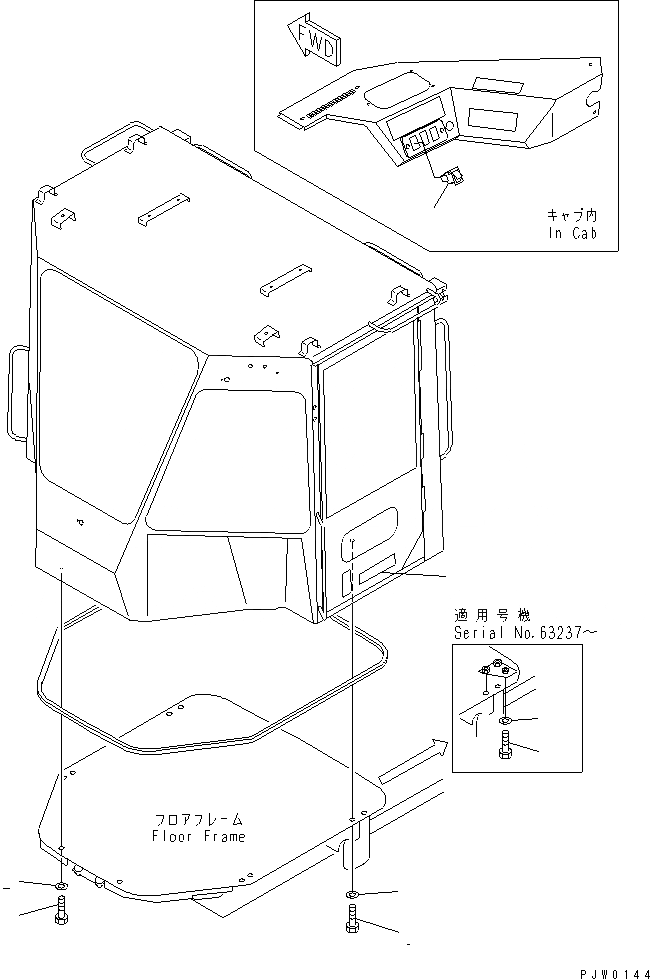 FWD

キャブ内
In Cab

適用号機
Serial No.63237~

フロアフレーム
Floor Frame

PJW0144