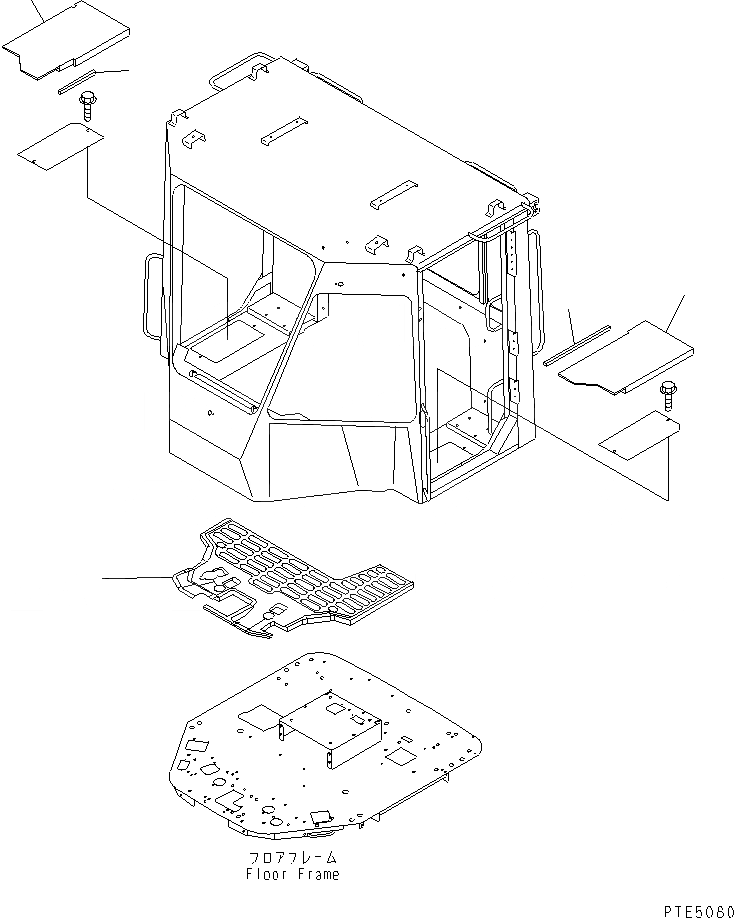 フロアフレーム
Floor Frame

PTE5080