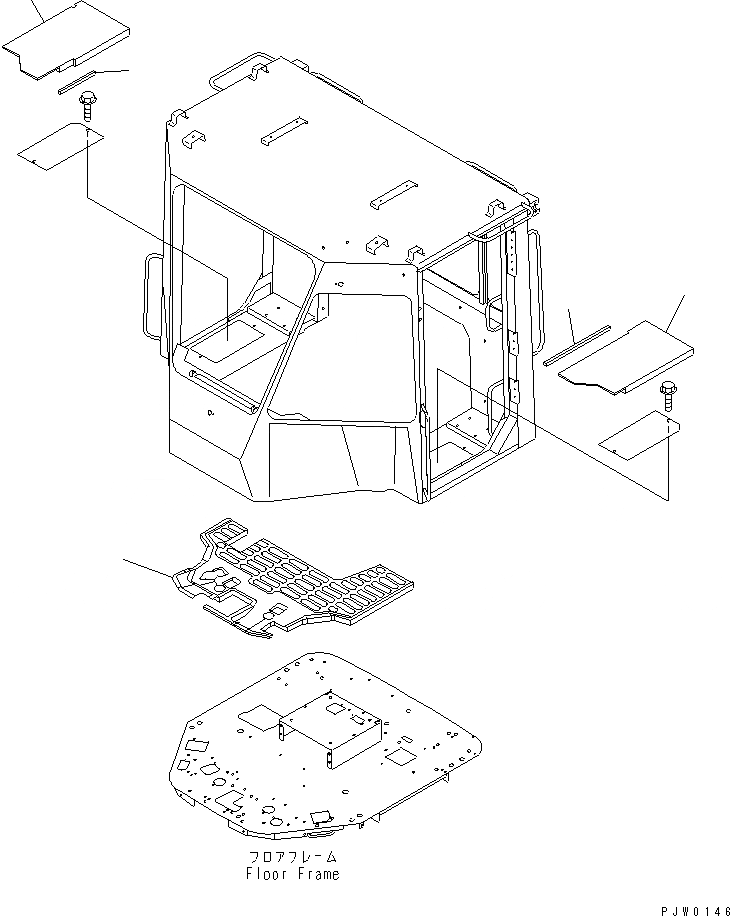 フロアフレーム
Floor Frame

PJW0146