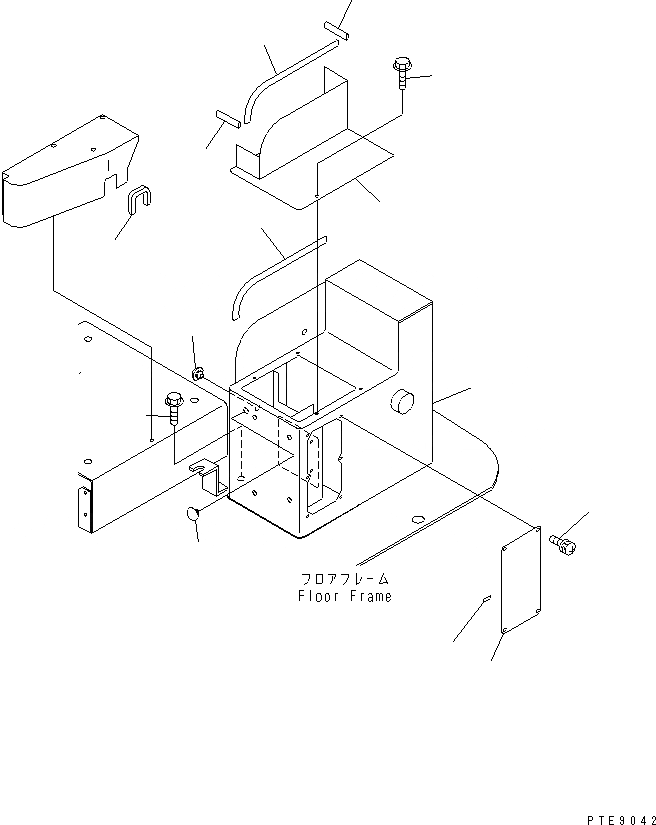 フロアフレーム
Floor Frame

PTE9042