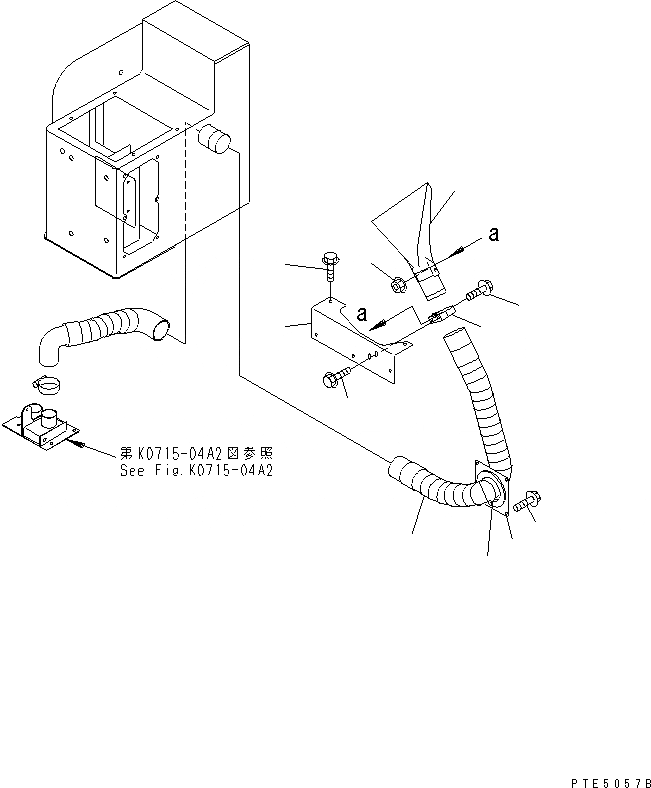 a

a

第K0715-04A2図参照
See Fig.K0715-04A2

PTE5057B