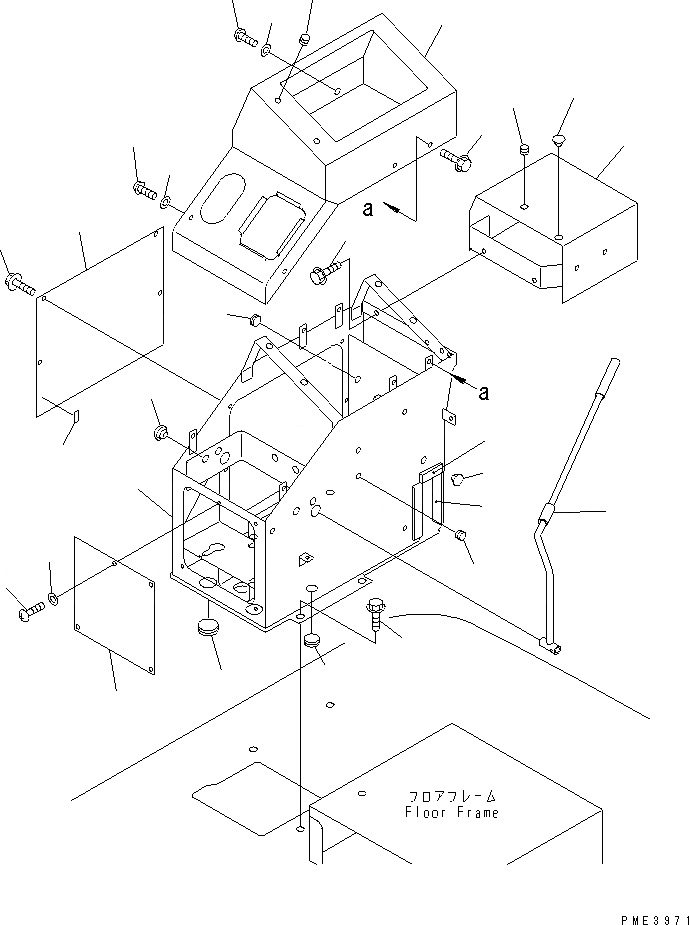 a

a

フロアフレーム
Floor Frame

PME3971