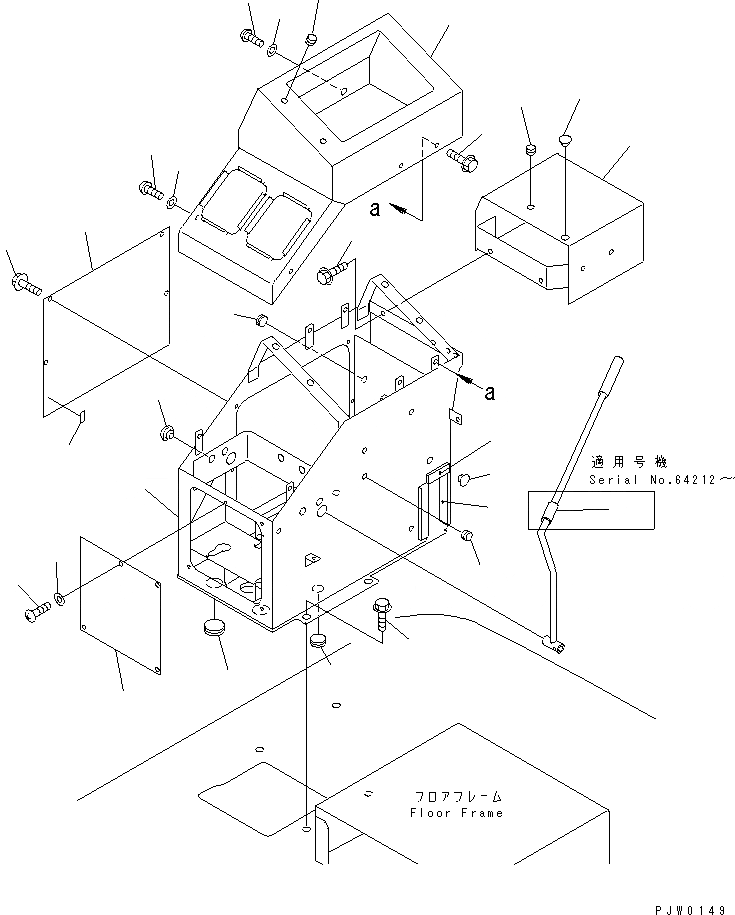 a

a

適用号機
Serial No.64212～

フロアフレーム
Floor Frame

PJW0149