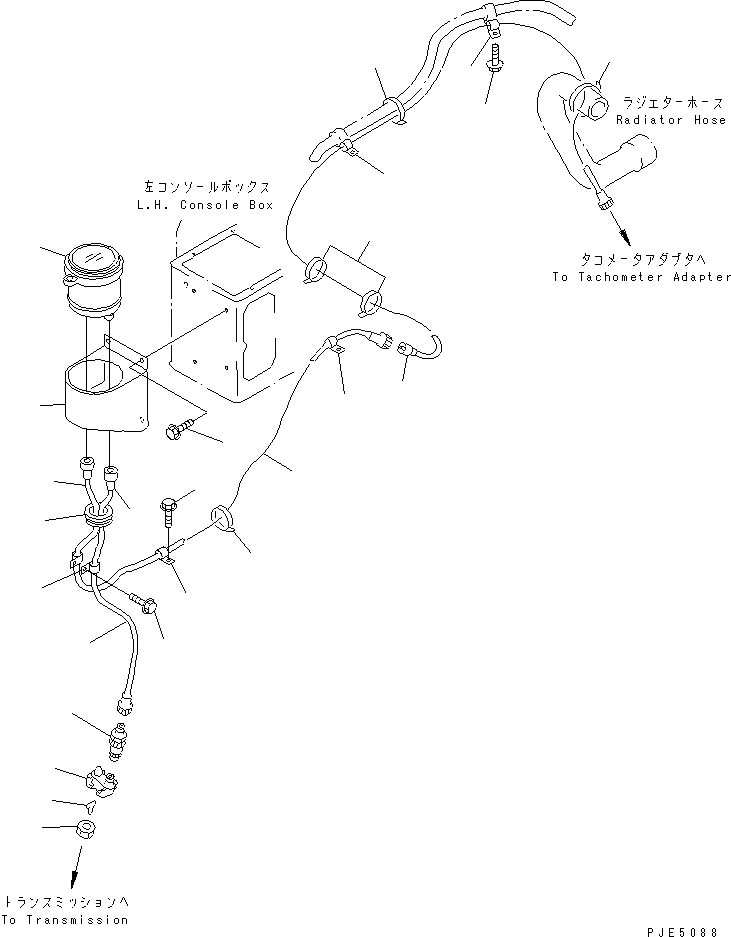 ラジエターホース
Radiator Hose

左コンソールボックス
L.H. Console Box

タコメータアダプタへ
To Tachometer Adapter

トランスミッションへ
To Transmission

PJE5088