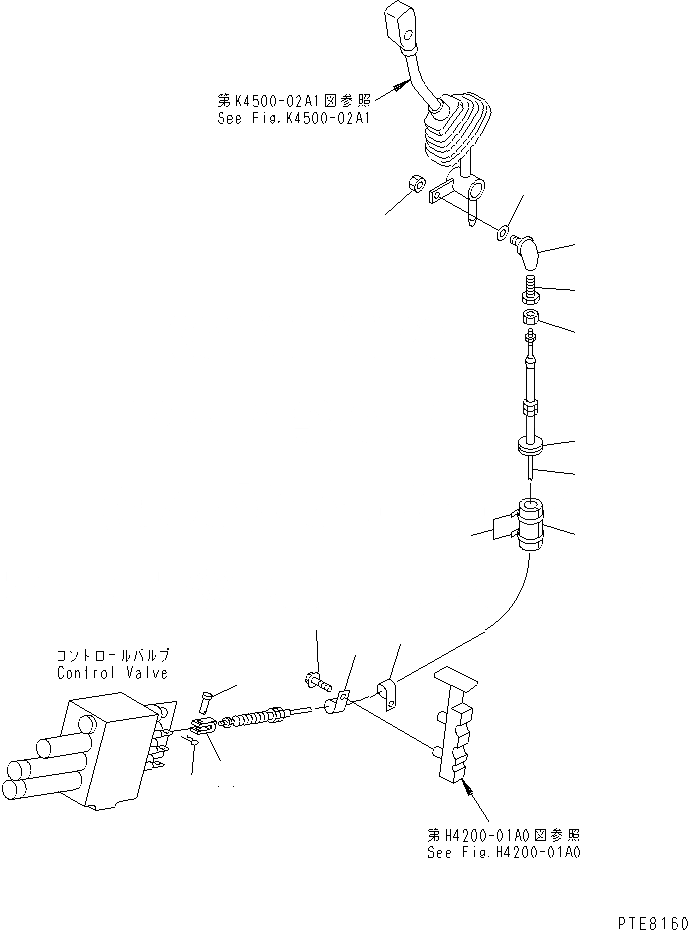 第K4500-02A1図参照
See Fig.K4500-02A1

コントロールバルブ
Control Valve

第H4200-01A0図参照
See Fig.H4200-01A0

PTE8160