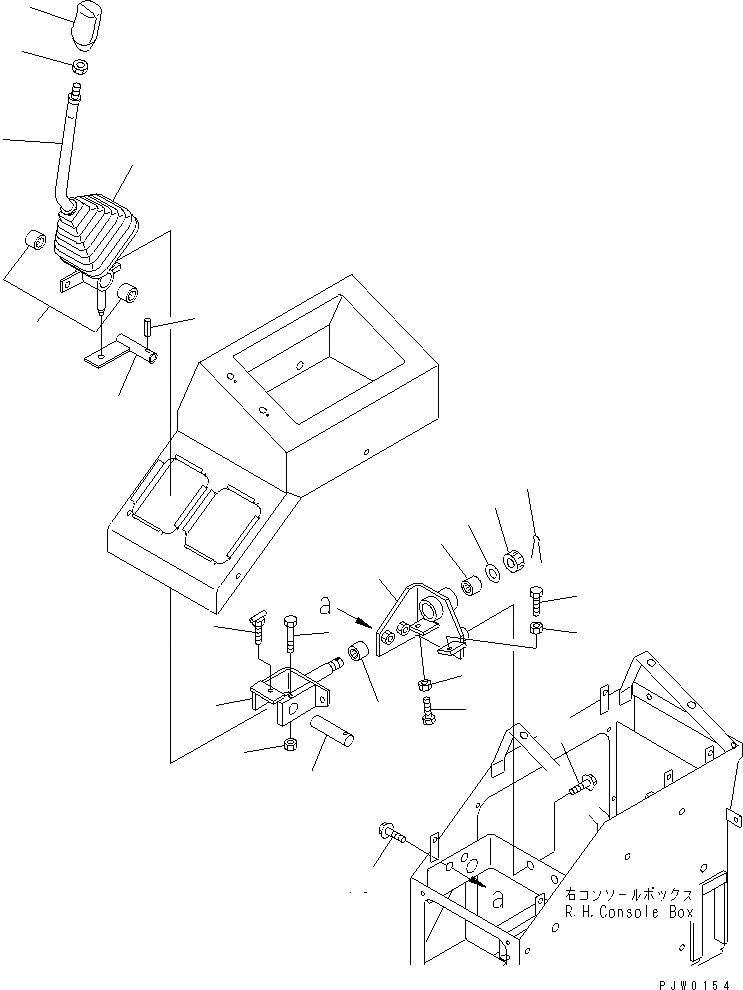 a

a

右コンソールボックス
R.H.Console Box

PJW0154