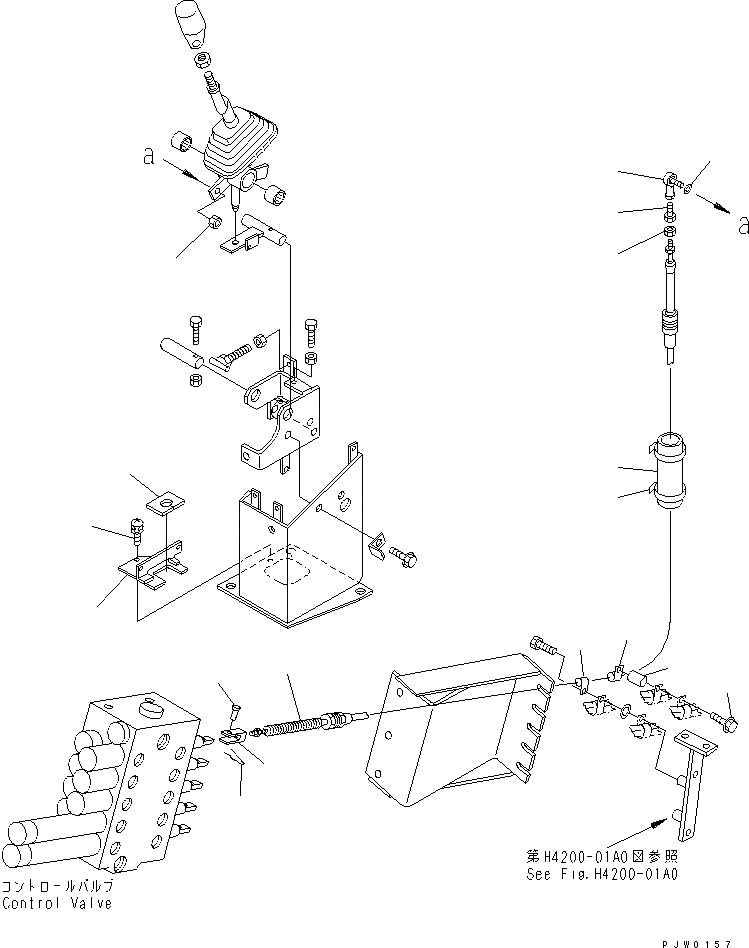 a

a

第H4200-01A0図参照
See Fig.H4200-01A0

コントロールバルブ
Control Valve

PJW0157