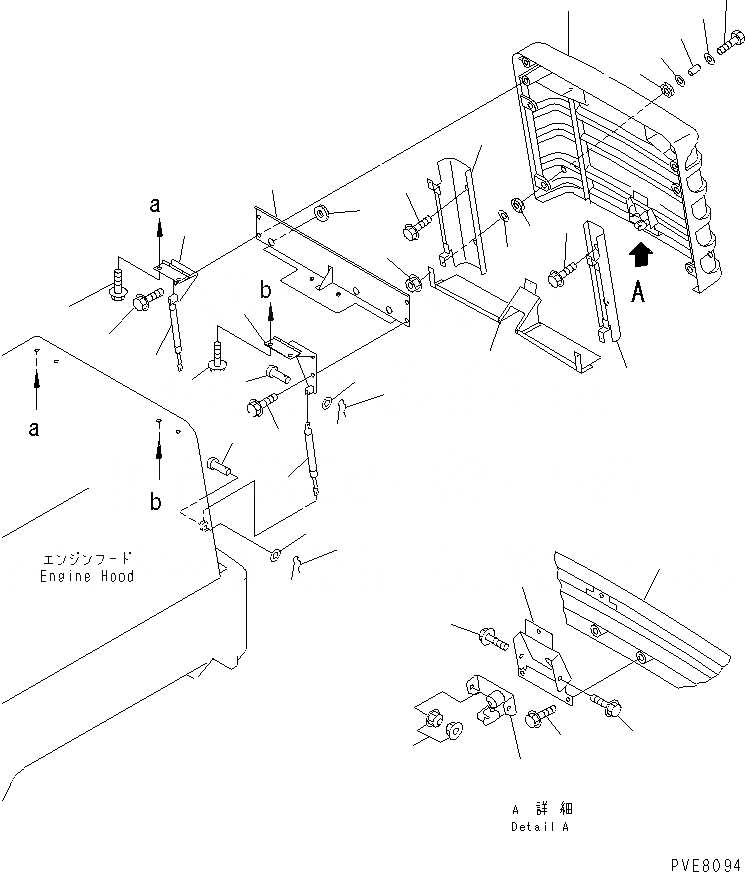 a

b

A

a

b

エンジンフード
Engine Hood

A 詳細
Detail A

PVE8094