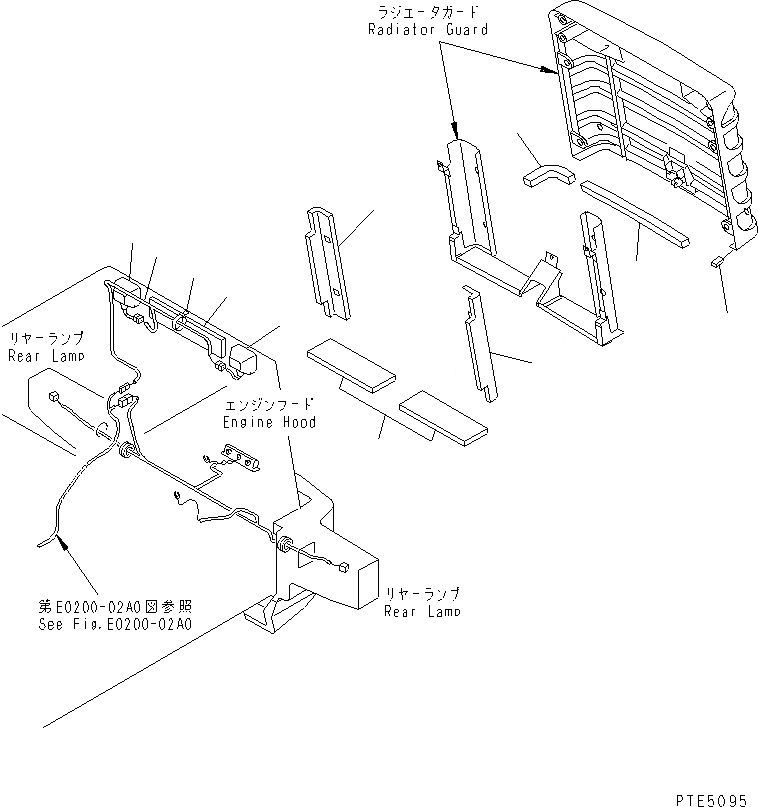 ラジエータガード
Radiator Guard

リヤーランプ
Rear Lamp

エンジンフード
Engine Hood

リヤーランプ
Rear Lamp

第E0200-02A0図参照
See Fig.E0200-02A0

PTE5095