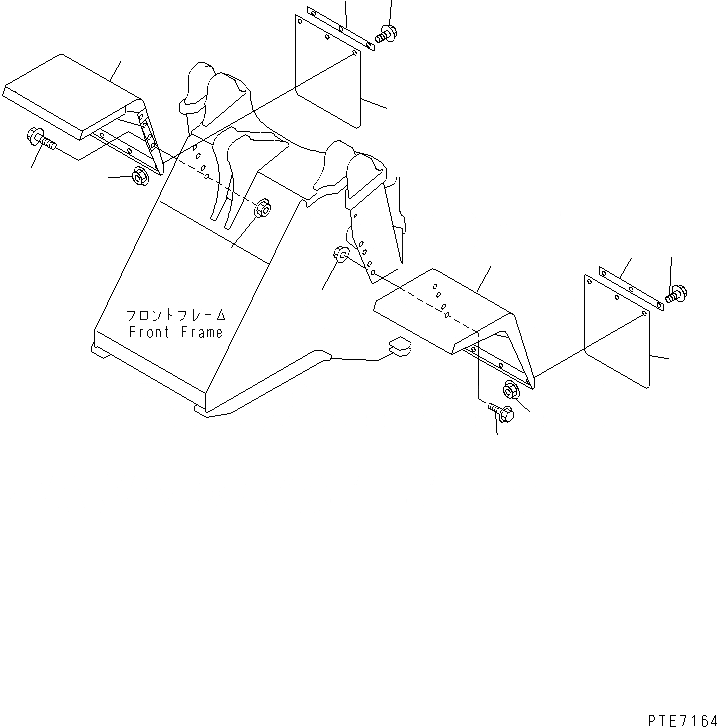 フロントフレーム
Front Frame

PTE7164