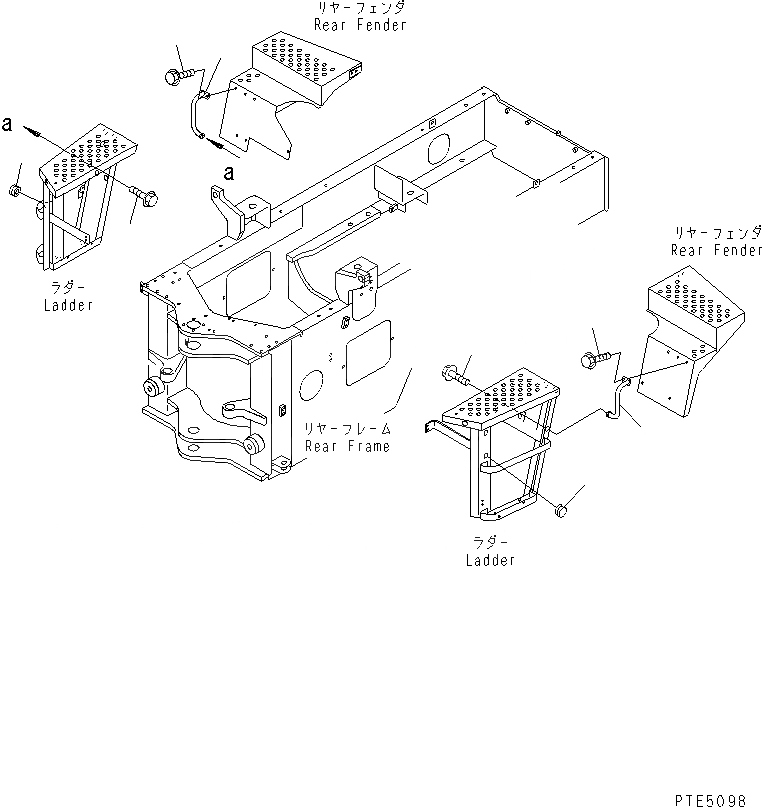 リヤーフェンダ
Rear Fender

a

a

ラダー
Ladder

リヤーフェンダ
Rear Fender

リヤーフレーム
Rear Frame

ラダー
Ladder

PTE5098